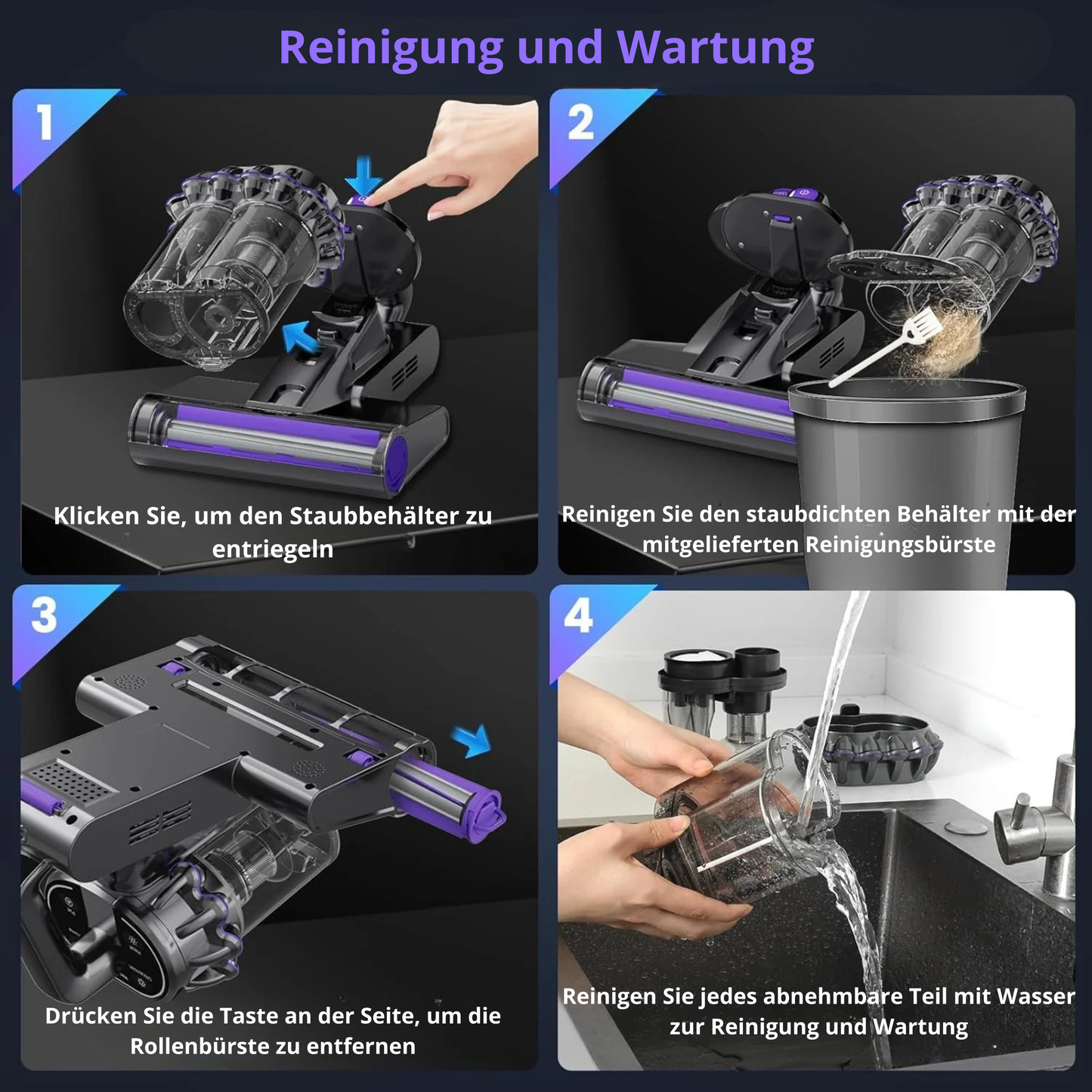 Reinigung und Wartung

1

Klicken Sie, um den Staubbehälter zu entriegeln

2

Reinigen Sie den staubdichten Behälter mit der mitgelieferten Reinigungsbürste

3

Drücken Sie die Taste an der Seite, um die Rollenbürste zu entfernen

4

Reinigen Sie jedes abnehmbare Teil mit Wasser zur Reinigung und Wartung